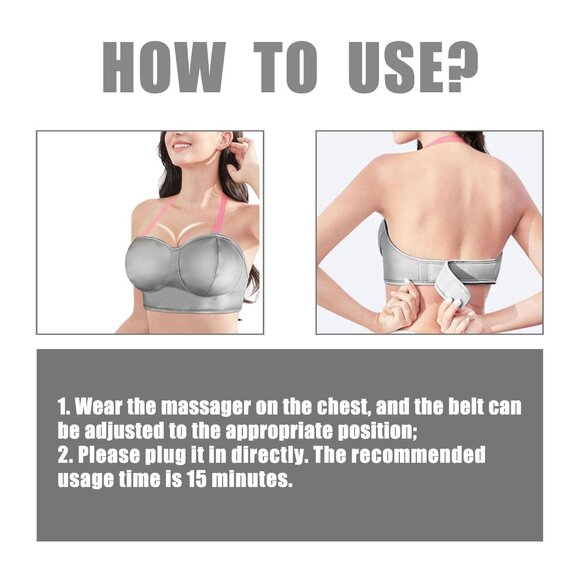 HOW TO USE?

1. Wear the massager on the chest, and the belt can be adjusted to the appropriate position;
2. Please plug it in directly. The recommended usage time is 15 minutes.